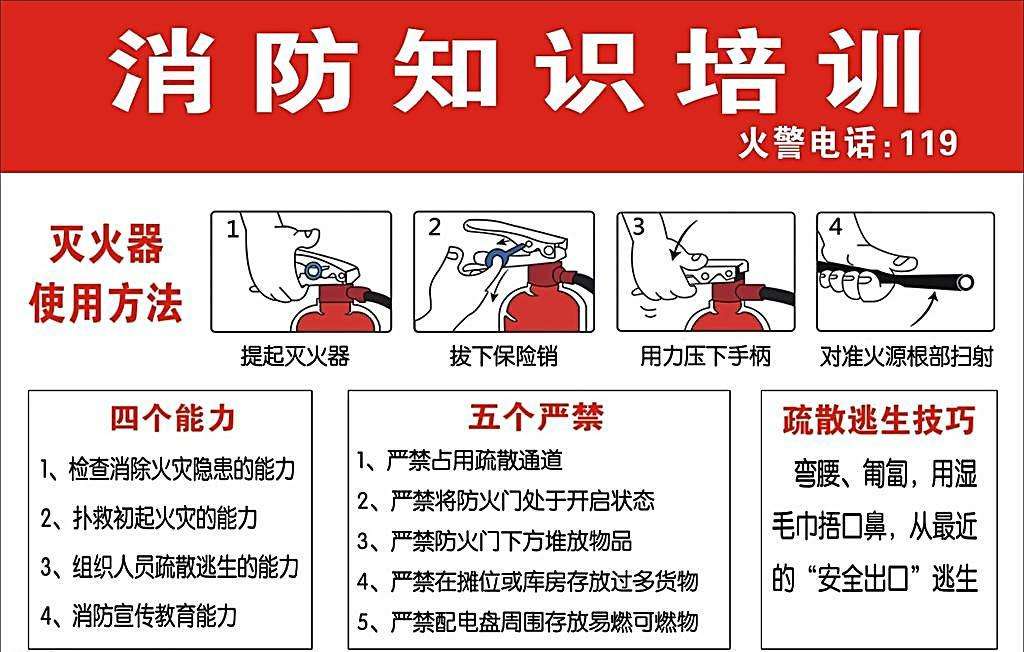 消防知识培训

火警电话：119

灭火器使用方法

1 提起灭火器

2 拔下保险销

3 用力压下手柄

4 对准火源根部扫射

四个能力

1、检查消除火灾隐患的能力

2、扑救初起火灾的能力

3、组织人员疏散逃生的能力

4、消防宣传教育能力

五个严禁

1、严禁占用疏散通道

2、严禁将防火门处于开启状态

3、严禁防火门下方堆放物品

4、严禁在摊位或库房存放过多货物

5、严禁配电盘周围存放易燃可燃物

疏散逃生技巧

弯腰、匍匐，用湿毛巾捂口鼻，从最近的“安全出口”逃生