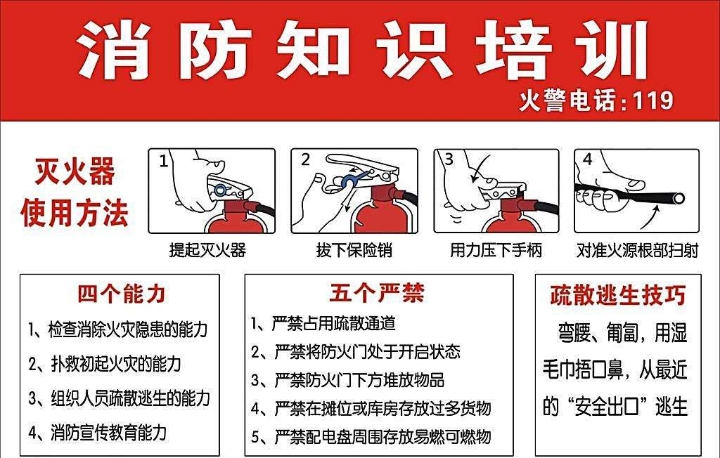 消防知识培训

火警电话:119

灭火器使用方法

1
提起灭火器

2
拔下保险销

3
用力压下手柄

4
对准火源根部扫射

四个能力

1、检查消除火灾隐患的能力

2、扑救初起火灾的能力

3、组织人员疏散逃生的能力

4、消防宣传教育能力

五个严禁

1、严禁占用疏散通道

2、严禁将防火门处于开启状态

3、严禁防火门下方堆放物品

4、严禁在摊位或库房存放过多货物

5、严禁配电盘周围存放易燃可燃物

疏散逃生技巧

弯腰、匍匐，用湿毛巾捂口鼻，从最近的“安全出口”逃生